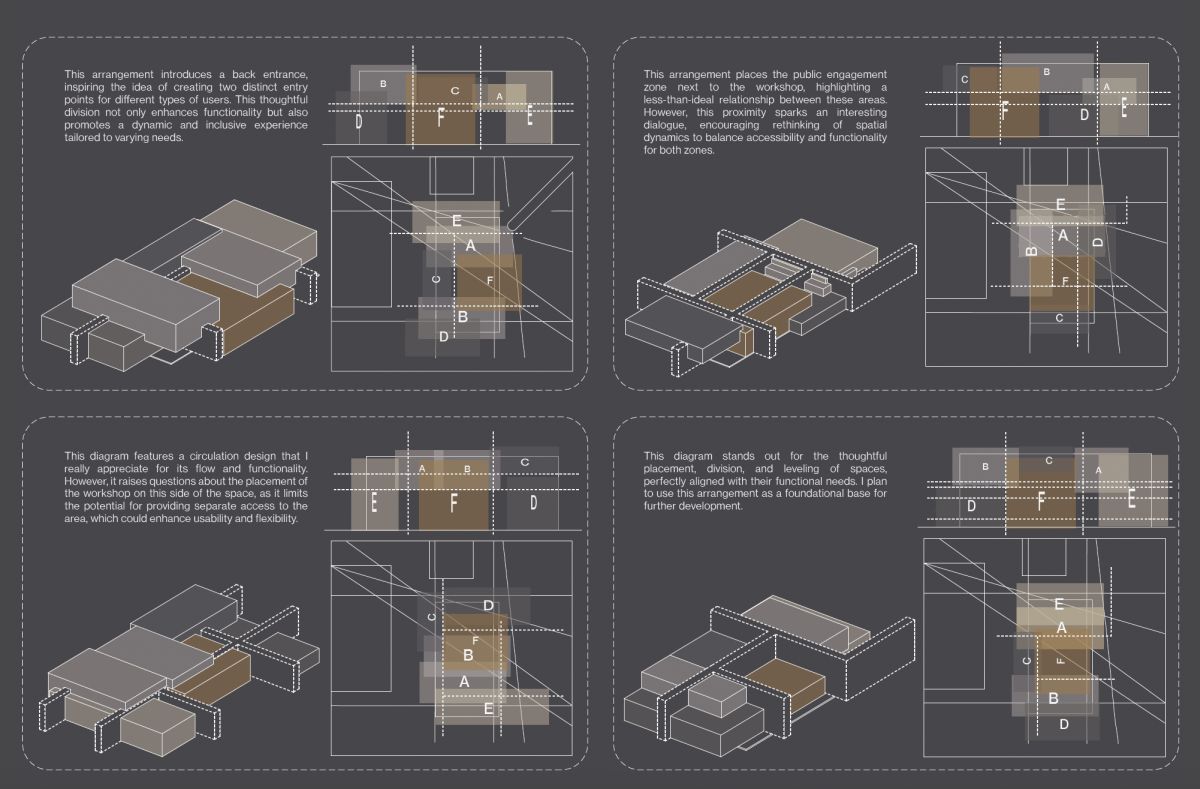 This arrangement introduces a back entrance, inspiring the idea of creating two distinct entry points for different types of users. This thoughtful division not only enhances functionality but also promotes a dynamic and inclusive experience tailored to varying needs.

B C A D F E

E A C F B D

This arrangement places the public engagement zone next to the workshop, highlighting a less-than-ideal relationship between these areas. However, this proximity sparks an interesting dialogue, encouraging rethinking of spatial dynamics to balance accessibility and functionality for both zones.

C B A F D E

E B A D F C

This diagram features a circulation design that I really appreciate for its flow and functionality. However, it raises questions about the placement of the workshop on this side of the space, as it limits the potential for providing separate access to the area, which could enhance usability and flexibility.

A B C E F D

D C F B A E

This diagram stands out for the thoughtful placement, division, and leveling of spaces, perfectly aligned with their functional needs. I plan to use this arrangement as a foundational base for further development.

B C A D F E

E A C F B D