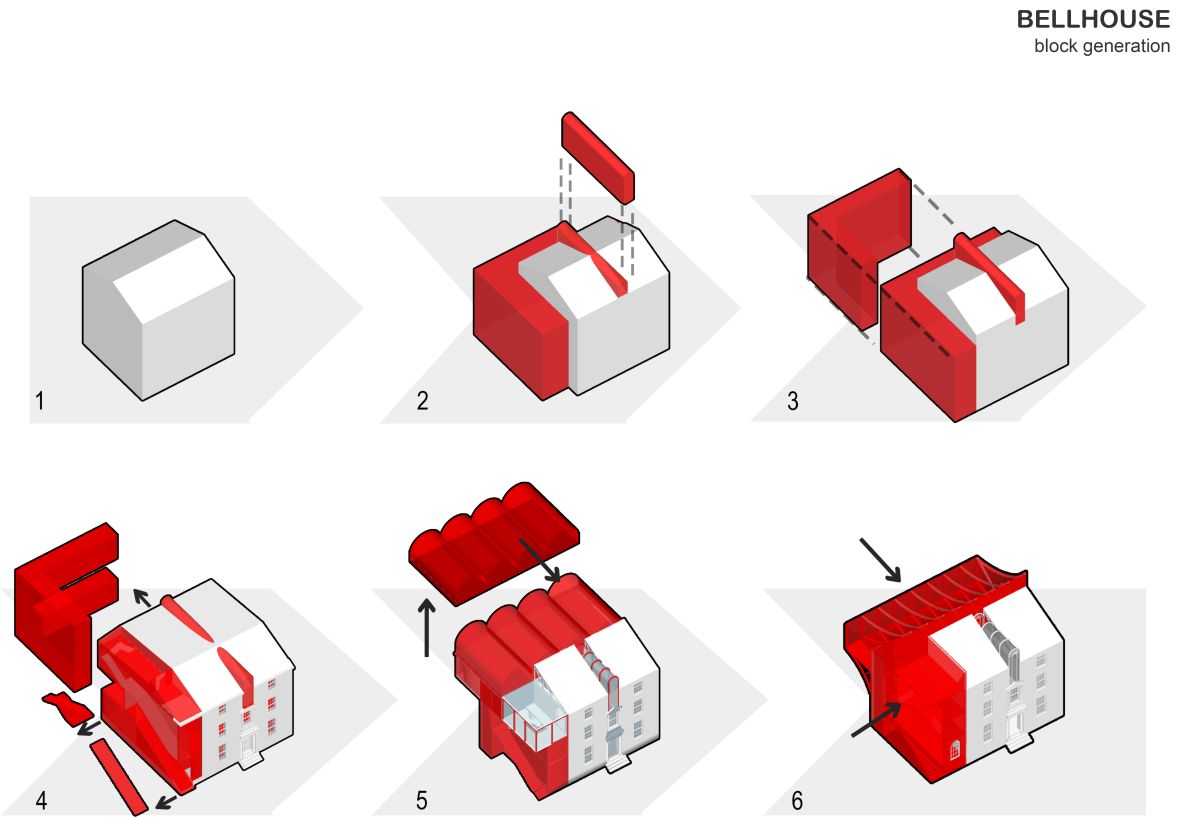 BELLHOUSE
block generation

1

2

3

4

5

6