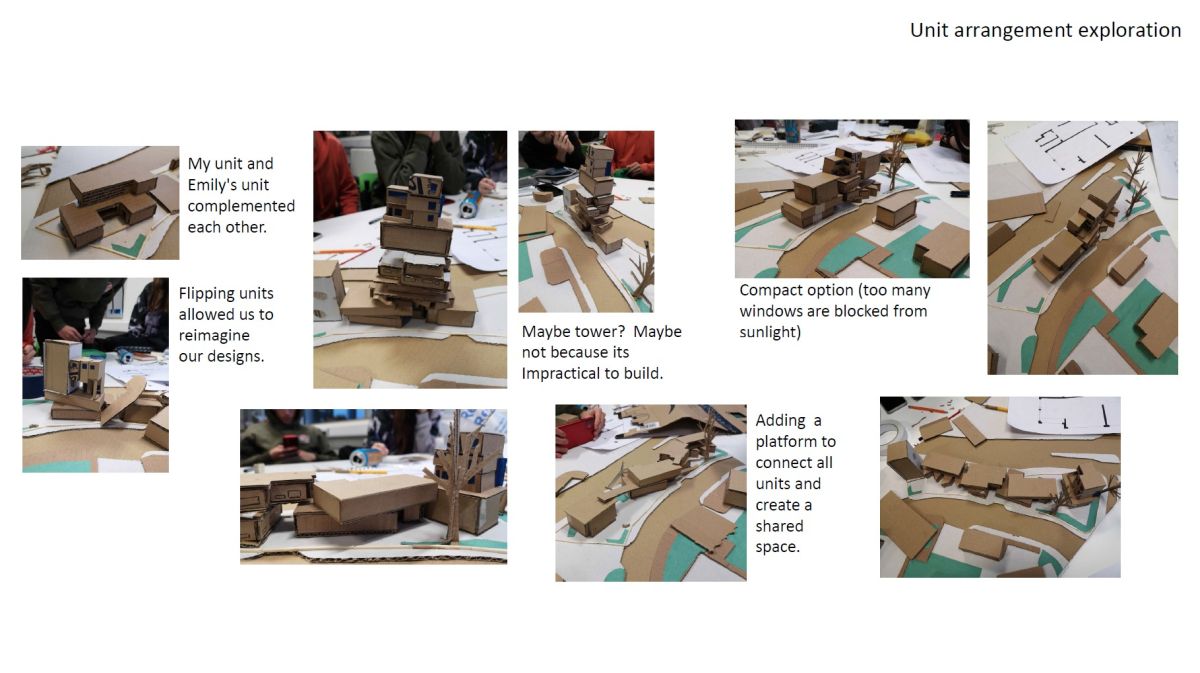 Unit arrangement exploration

My unit and Emily's unit complemented each other.

Flipping units allowed us to reimagine our designs.

Maybe tower? Maybe not because its Impractical to build.

Compact option (too many windows are blocked from sunlight)

Adding a platform to connect all units and create a shared space.